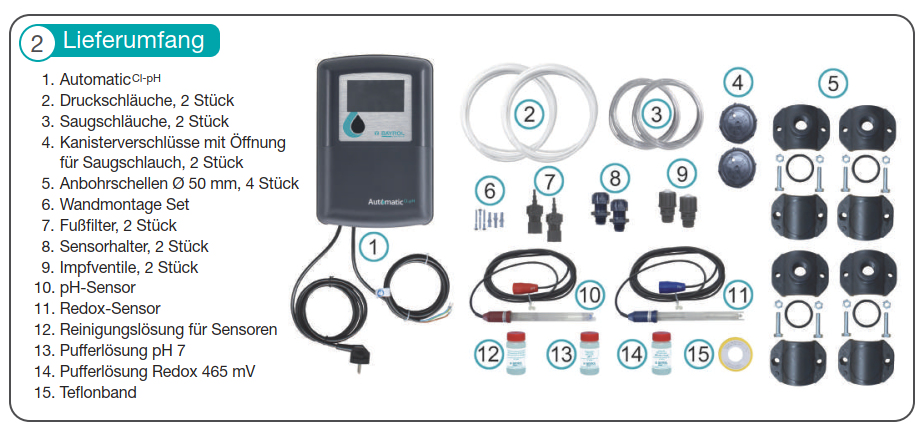 2 Lieferumfang

1. Automatic$^{Cl-pH}$
2. Druckschläuche, 2 Stück
3. Saugschläuche, 2 Stück
4. Kanisterverschlüsse mit Öffnung für Saugschlauch, 2 Stück
5. Anbohrschellen Ø 50 mm, 4 Stück
6. Wandmontage Set
7. Fußfilter, 2 Stück
8. Sensorhalter, 2 Stück
9. Impfventile, 2 Stück
10. pH-Sensor
11. Redox-Sensor
12. Reinigungslösung für Sensoren
13. Pufferlösung pH 7
14. Pufferlösung Redox 465 mV
15. Teflonband

BAYROL

Automatic

1 2 3 4 5 6 7 8 9 10 11 12 13 14 15