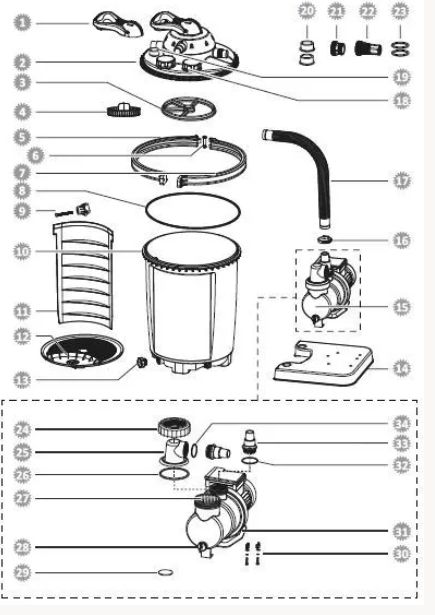 1
2
3
4
5
6
7
8
9
10
11
12
13
20 21 22 23
19
18
17
16
15
14
24
25
26
27
28
29
34
33
32
31
30