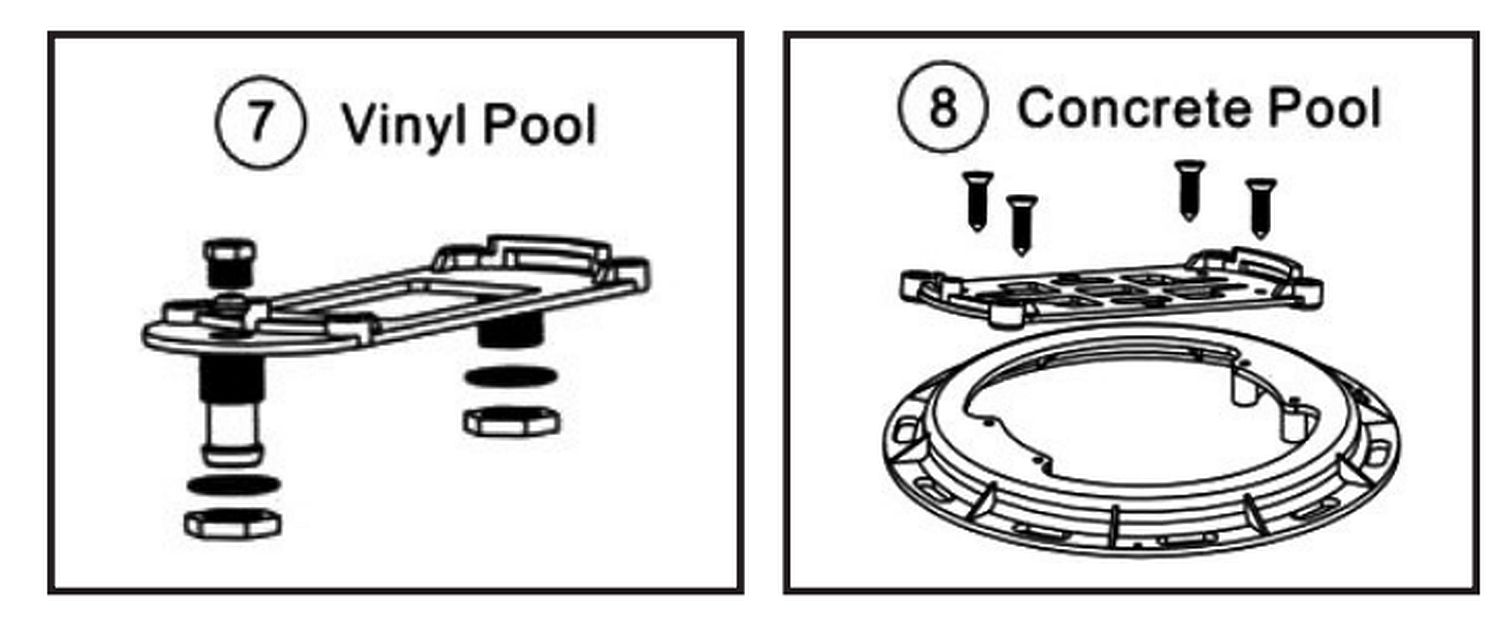 7 Vinyl Pool

8 Concrete Pool